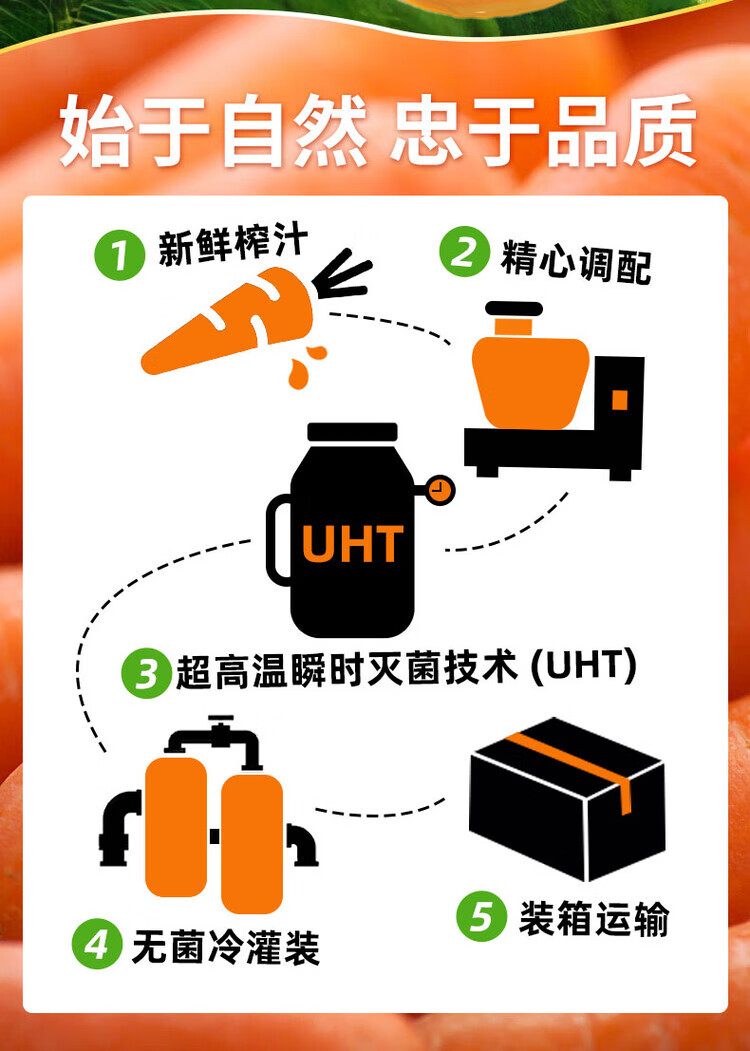 始于自然 忠于品质

1 新鲜榨汁

2 精心调配

UHT

3 超高温瞬时灭菌技术 (UHT)

4 无菌冷灌装

5 装箱运输